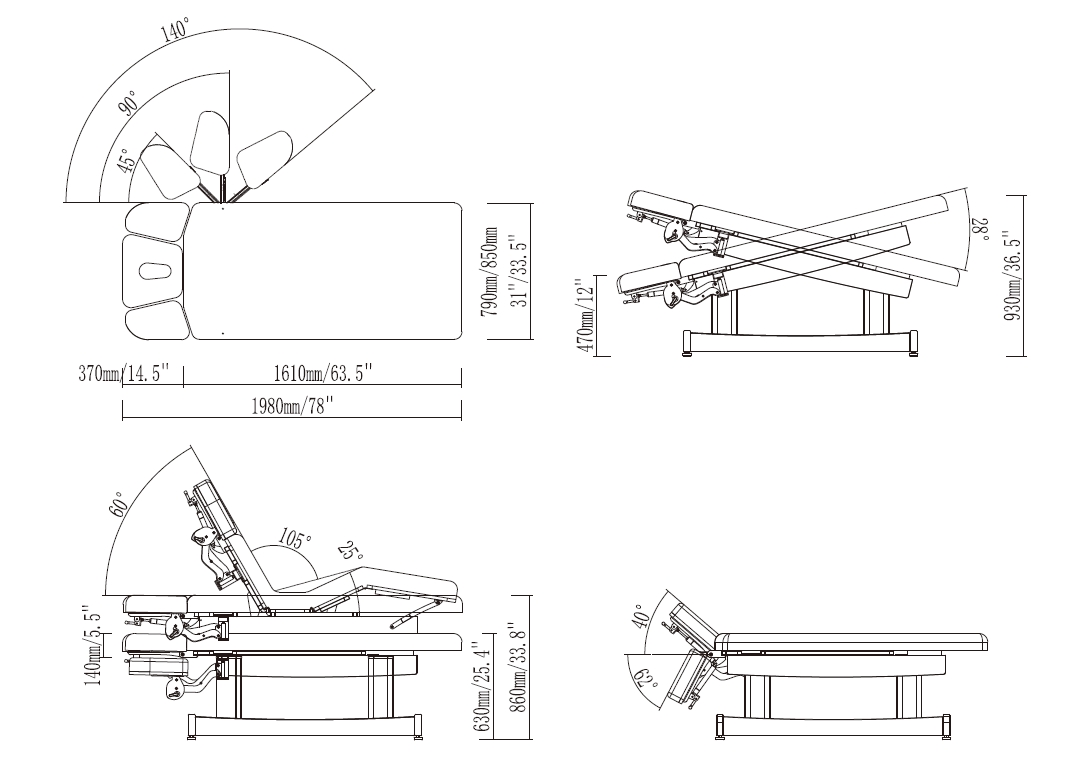 140°
90°
45°
790mm/850mm
31"/33.5"
370mm/14.5"
1610mm/63.5"
1980mm/78"
28°
470mm/12"
930mm/36.5"
60°
105°
25°
140mm/5.5"
630mm/25.4"
860mm/33.8"
40°
62°